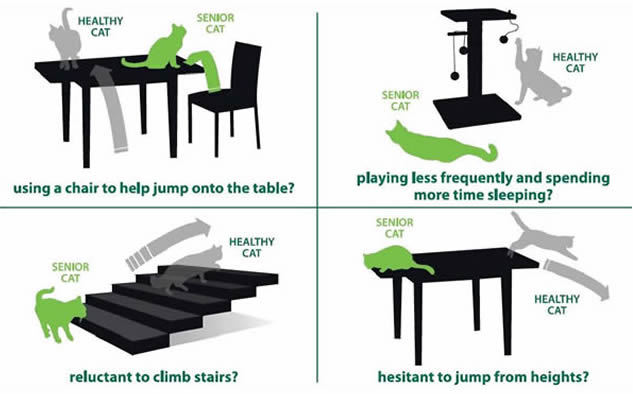 HEALTHY CAT

SENIOR CAT

using a chair to help jump onto the table?

HEALTHY CAT

SENIOR CAT

playing less frequently and spending more time sleeping?

HEALTHY CAT

SENIOR CAT

reluctant to climb stairs?

SENIOR CAT

HEALTHY CAT

hesitant to jump from heights?